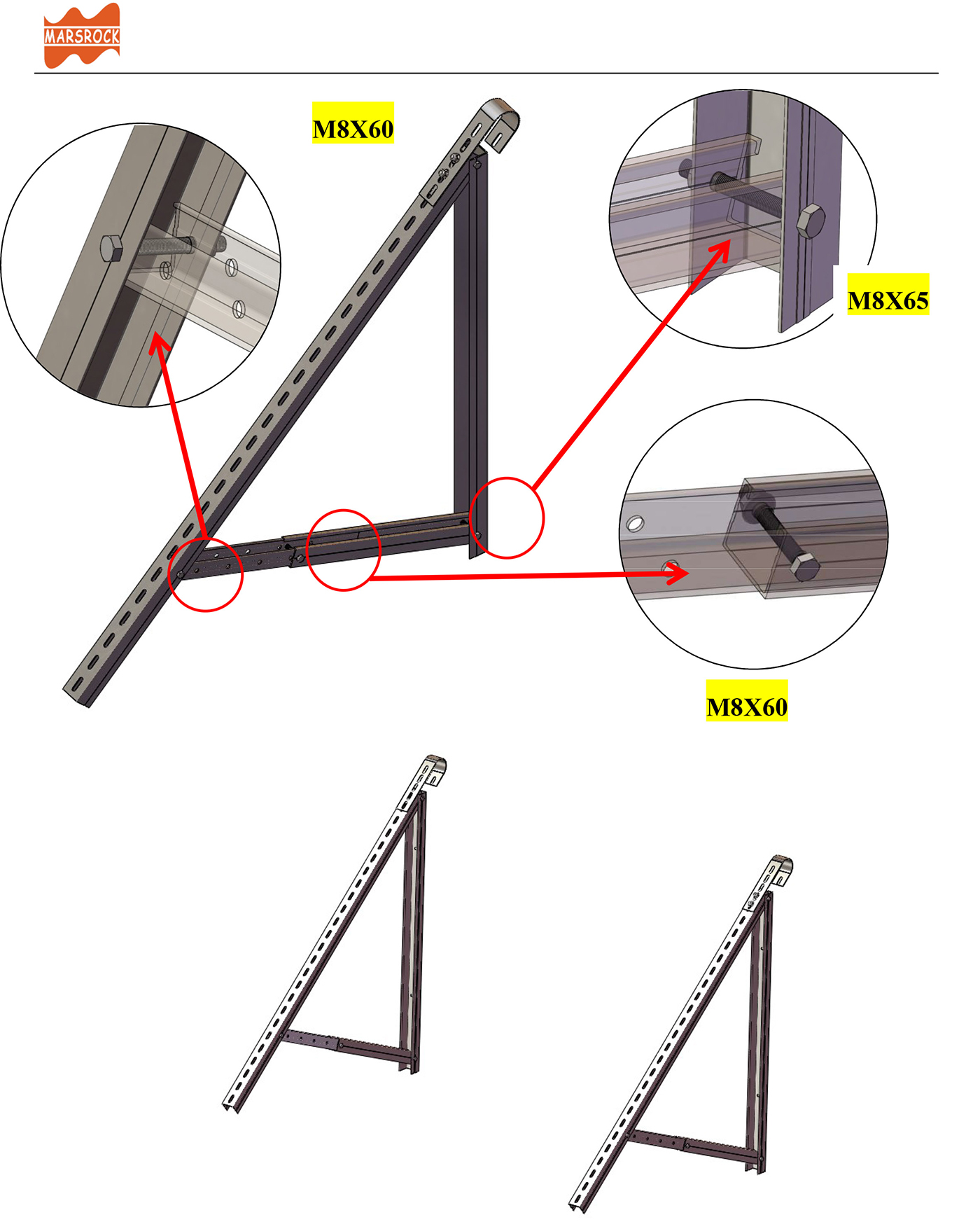 MARSROCK

M8X60

M8X65

M8X60